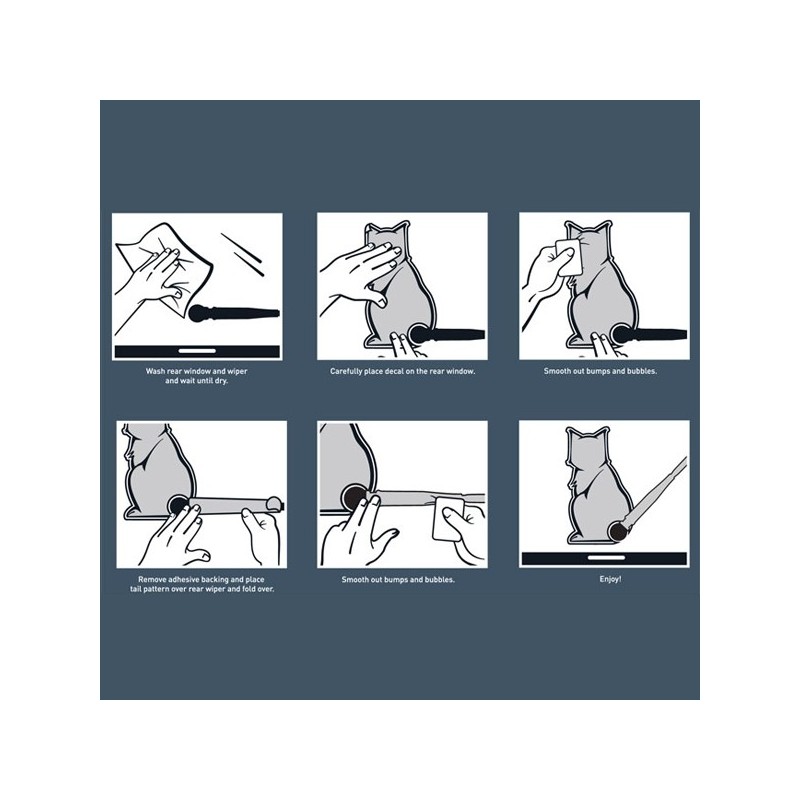 Wash rear window and wiper and wait until dry.

Carefully place decal on the rear window.

Smooth out bumps and bubbles.

Remove adhesive backing and place tail pattern over rear wiper and fold over.

Smooth out bumps and bubbles.

Enjoy!